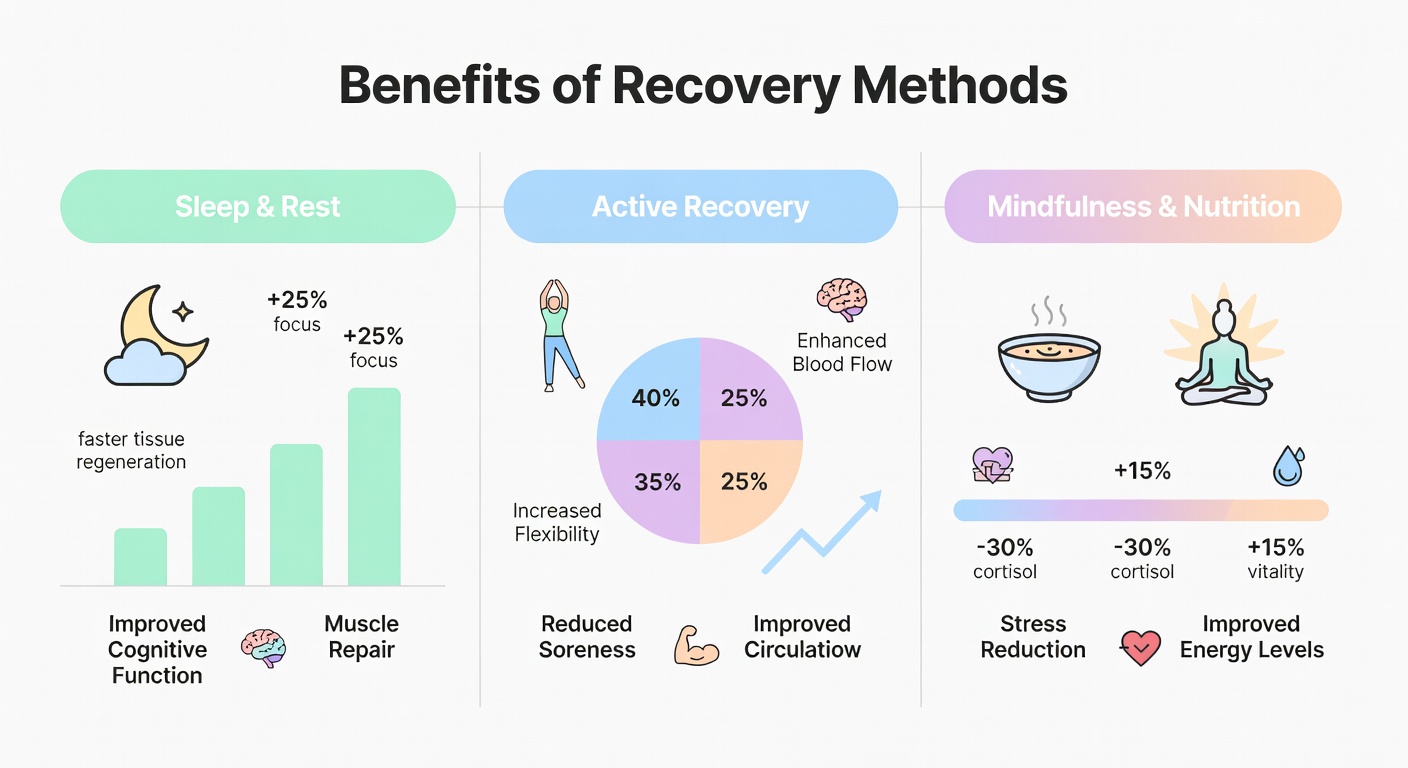 Benefits of Recovery Methods

Sleep & Rest

+25%
focus

+25%
focus

faster tissue
regeneration

Improved
Cognitive
Function

Muscle
Repair

Active Recovery

Enhanced
Blood Flow

40%
25%
35%
25%

Increased
Flexibility

Reduced
Soreness

Improved
Circulatiow

Mindfulness & Nutrition

+15%

-30%
cortisol

-30%
cortisol

+15%
vitality

Stress
Reduction

Improved
Energy Levels